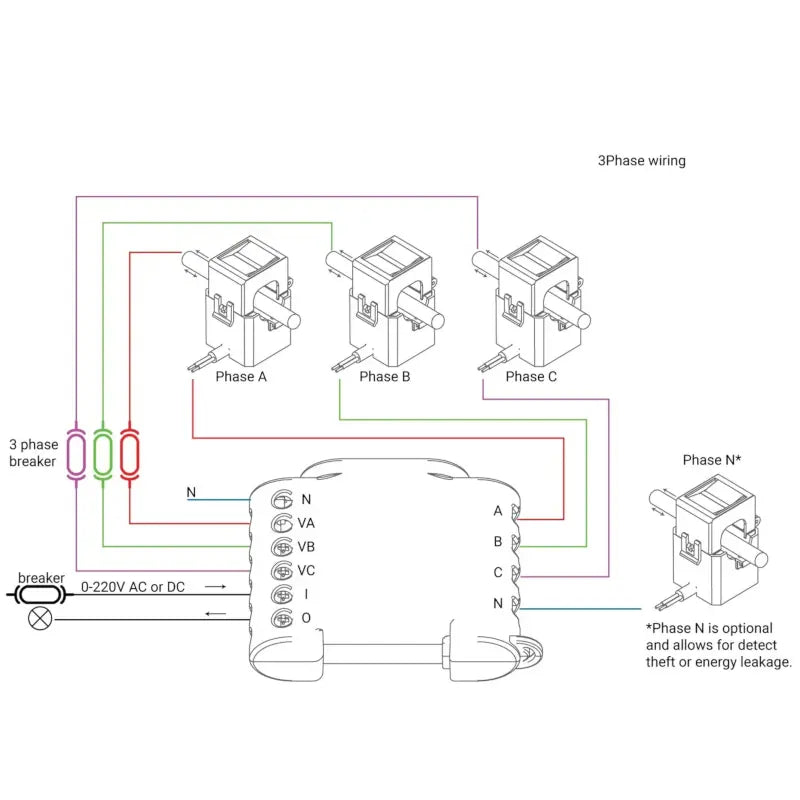 3Phase wiring

Phase A

Phase B

Phase C

3 phase breaker

Phase N*

N

N

VA

VB

VC

I

O

A

B

C

N

breaker

0-220V AC or DC

*Phase N is optional and allows for detect theft or energy leakage.