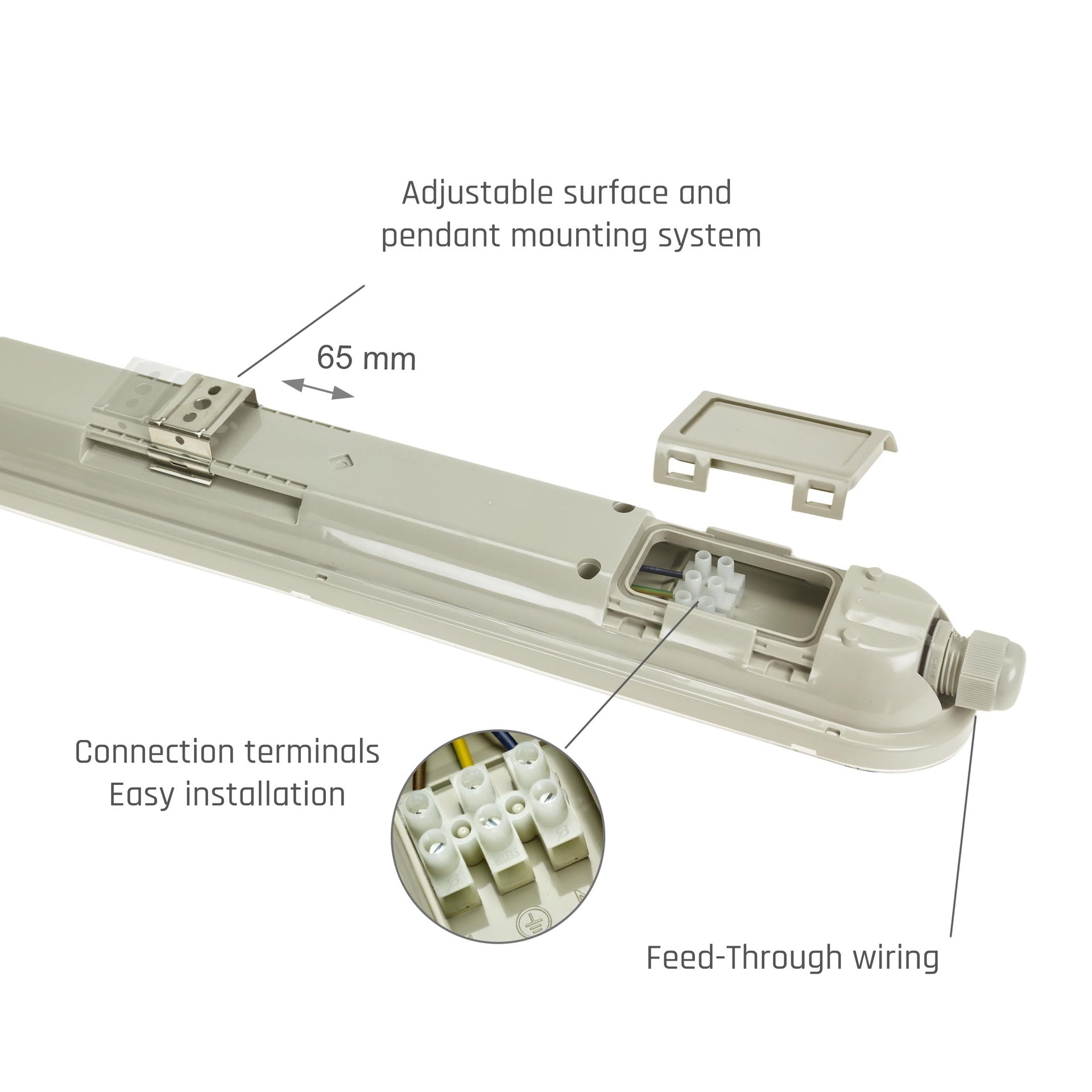 Adjustable surface and pendant mounting system

65 mm

Connection terminals
Easy installation

Feed-Through wiring